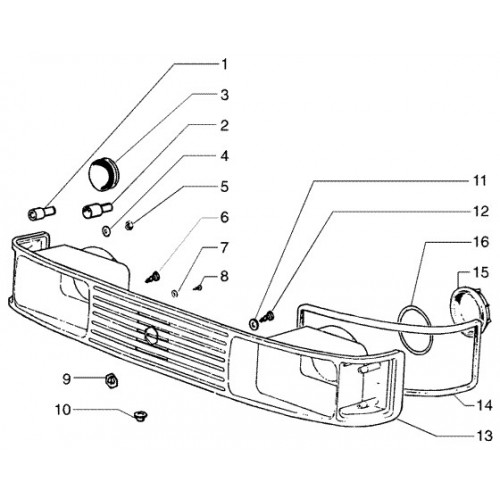 1
3
2
4
5
6
7
8
11
12
16
15
9
10
14
13